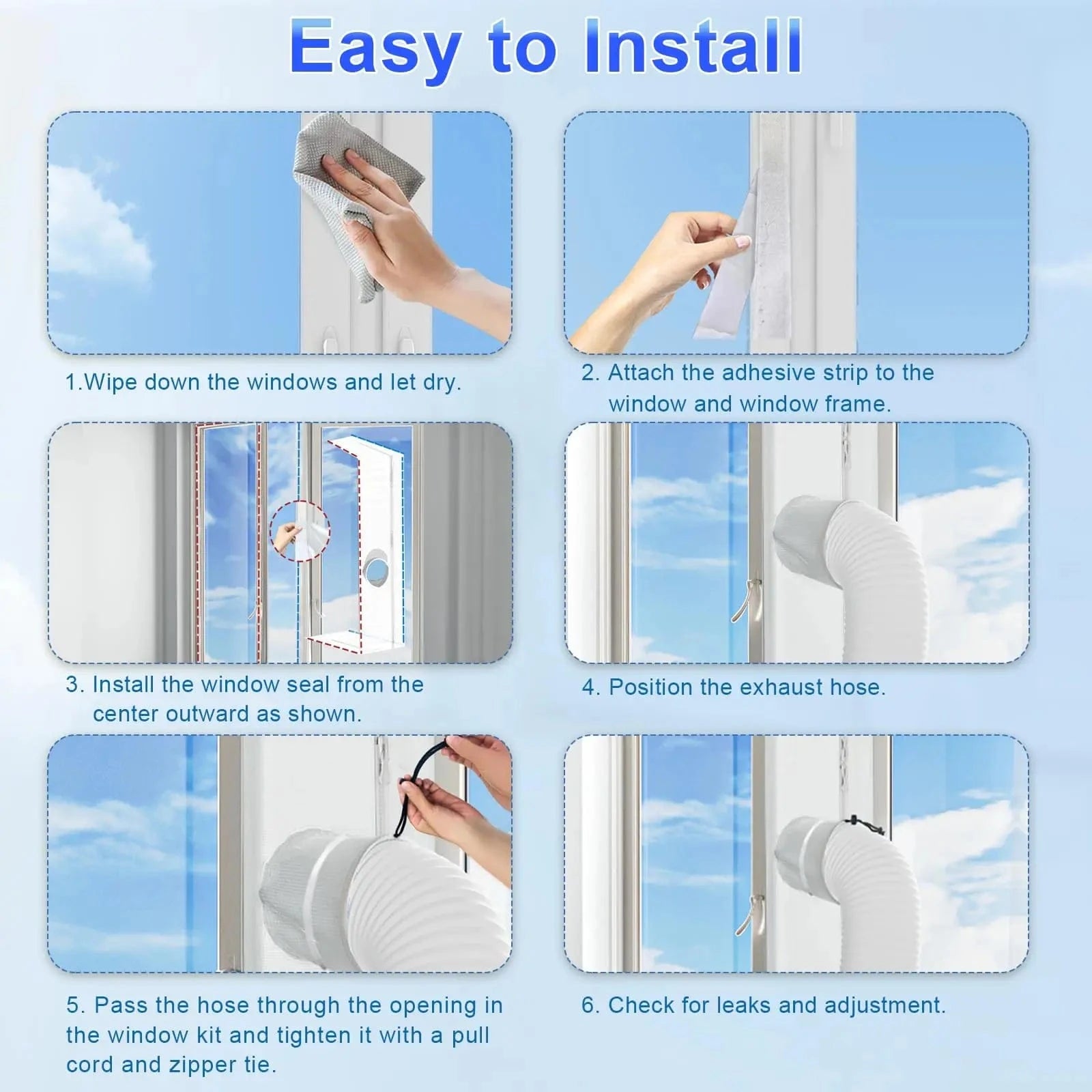 Easy to Install

1.Wipe down the windows and let dry.

2. Attach the adhesive strip to the window and window frame.

3. Install the window seal from the center outward as shown.

4. Position the exhaust hose.

5. Pass the hose through the opening in the window kit and tighten it with a pull cord and zipper tie.

6. Check for leaks and adjustment.