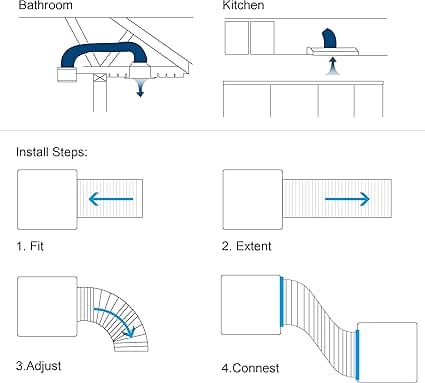 Bathroom

Kitchen

Install Steps:

1. Fit

2. Extent

3.Adjust

4.Connest