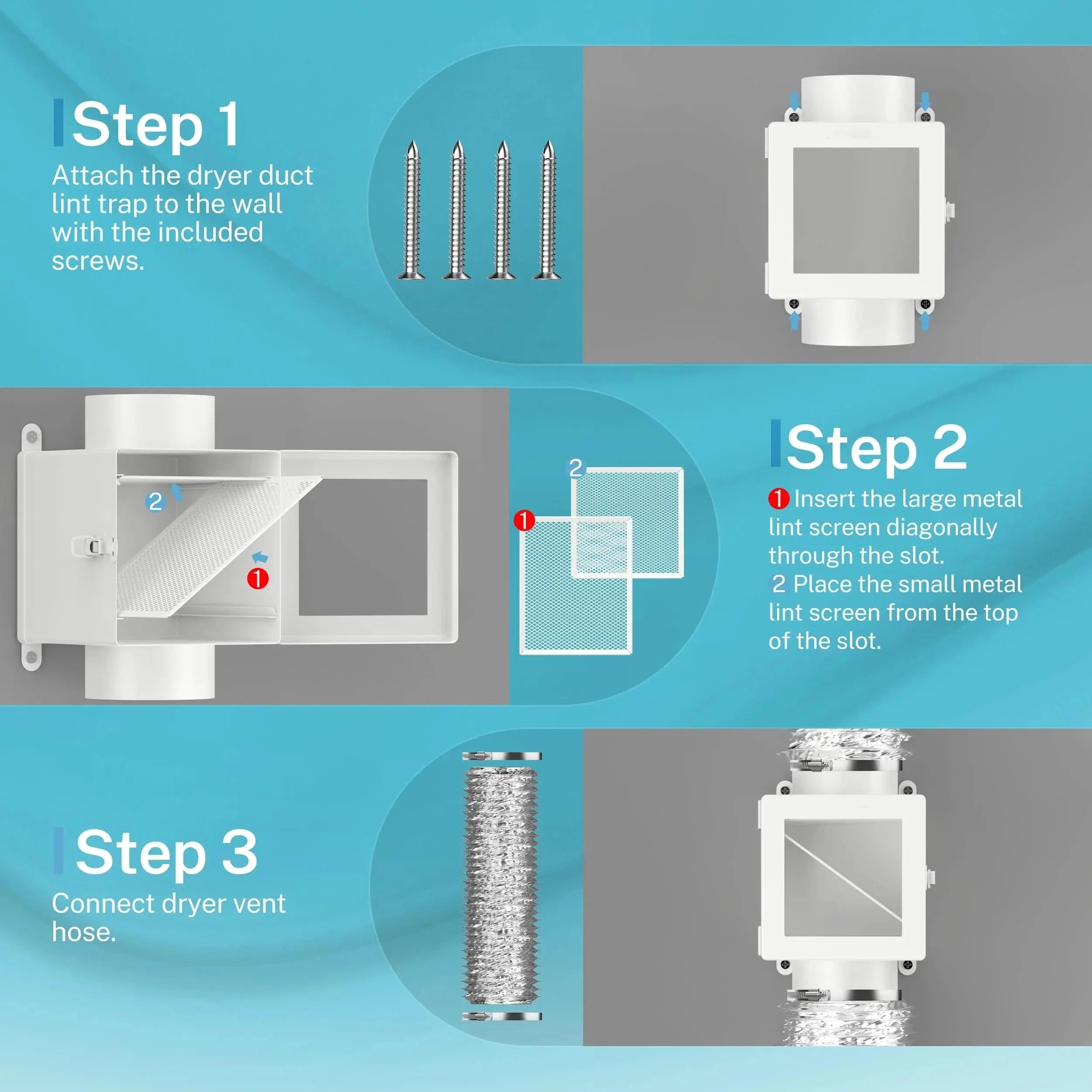 Step 1

Attach the dryer duct lint trap to the wall with the included screws.

2

1

2

1

Step 2

1 Insert the large metal lint screen diagonally through the slot.
2 Place the small metal lint screen from the top of the slot.

Step 3

Connect dryer vent hose.