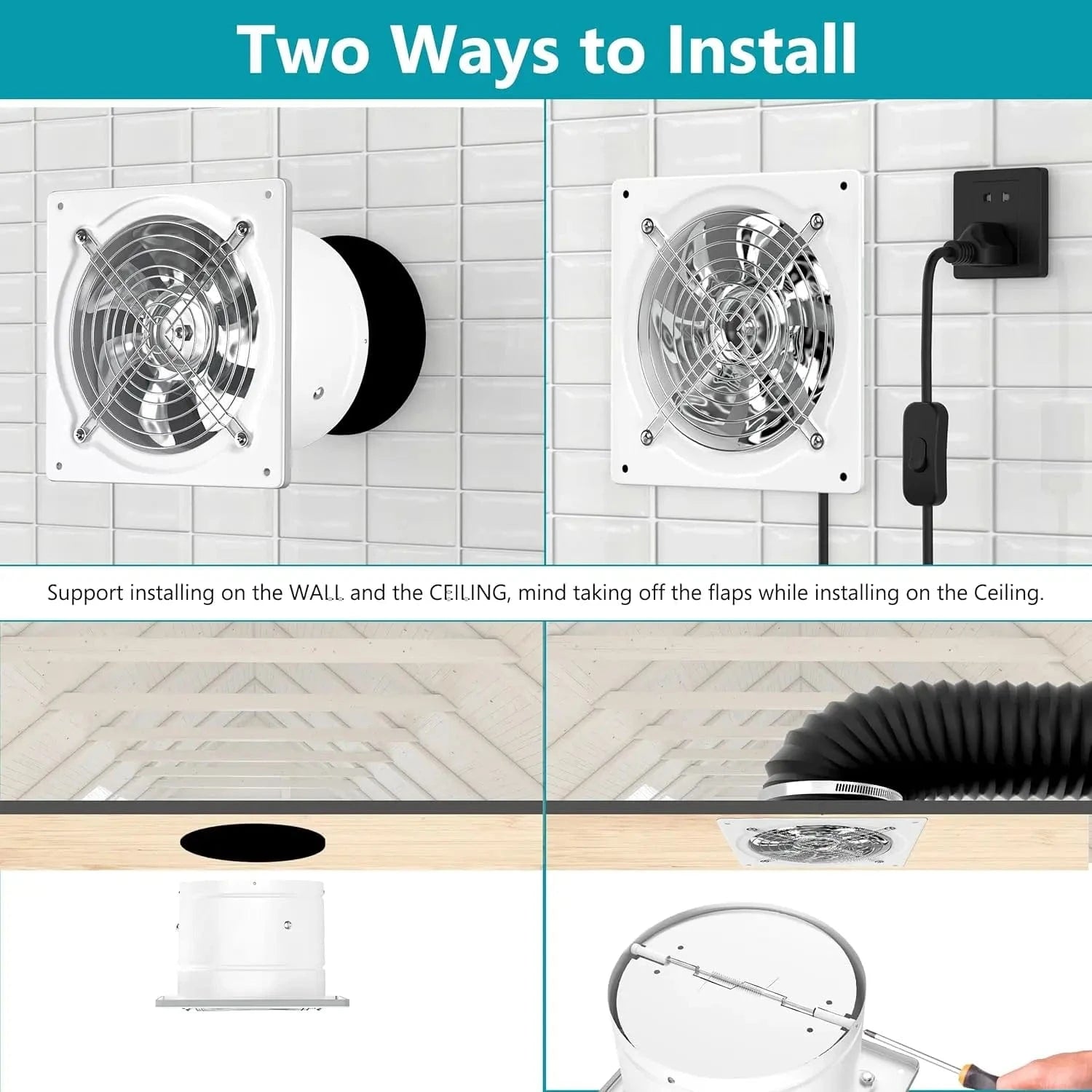 Two Ways to Install

Support installing on the WALL and the CEILING, mind taking off the flaps while installing on the Ceiling.