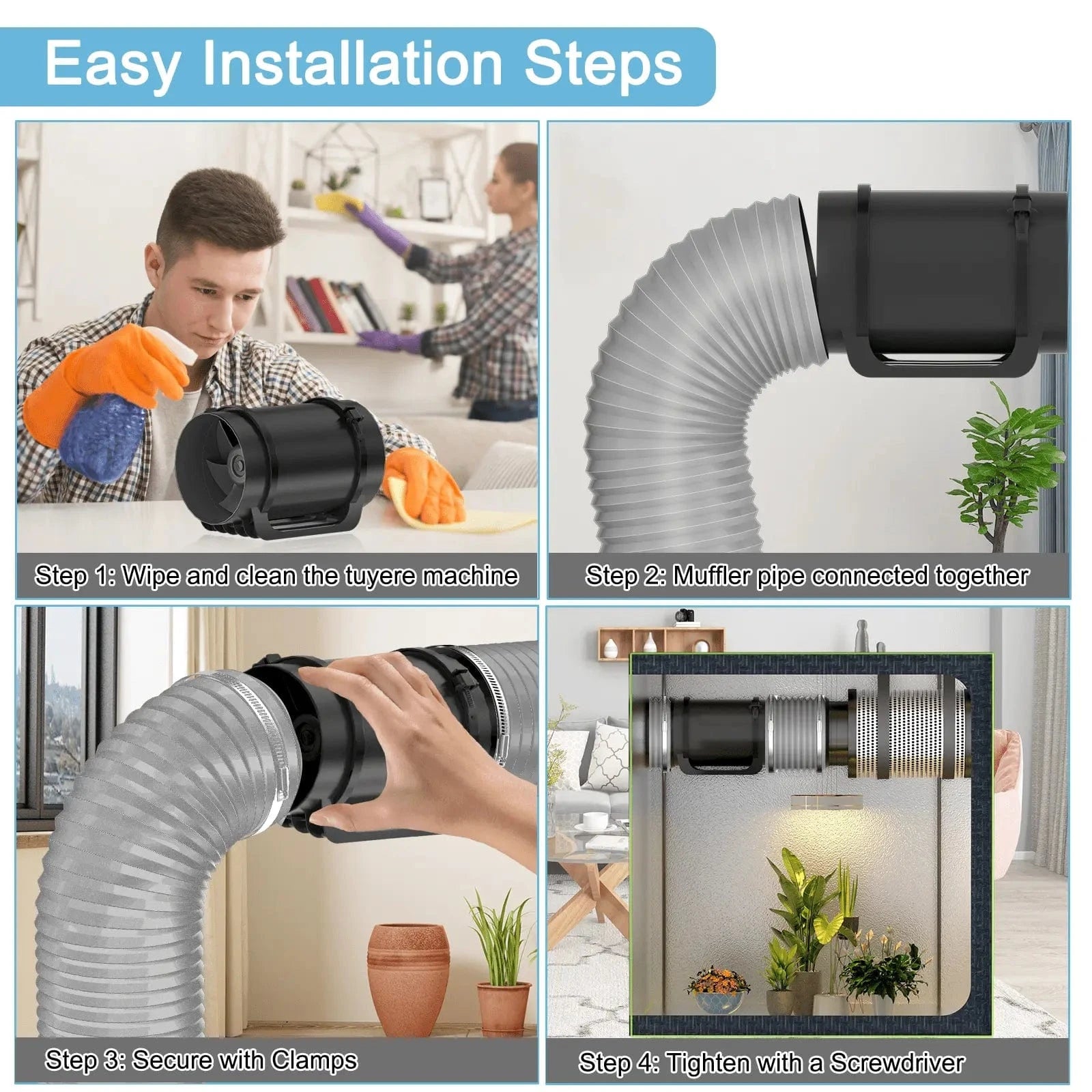 Easy Installation Steps

Step 1: Wipe and clean the tuyere machine

Step 2: Muffler pipe connected together

Step 3: Secure with Clamps

Step 4: Tighten with a Screwdriver