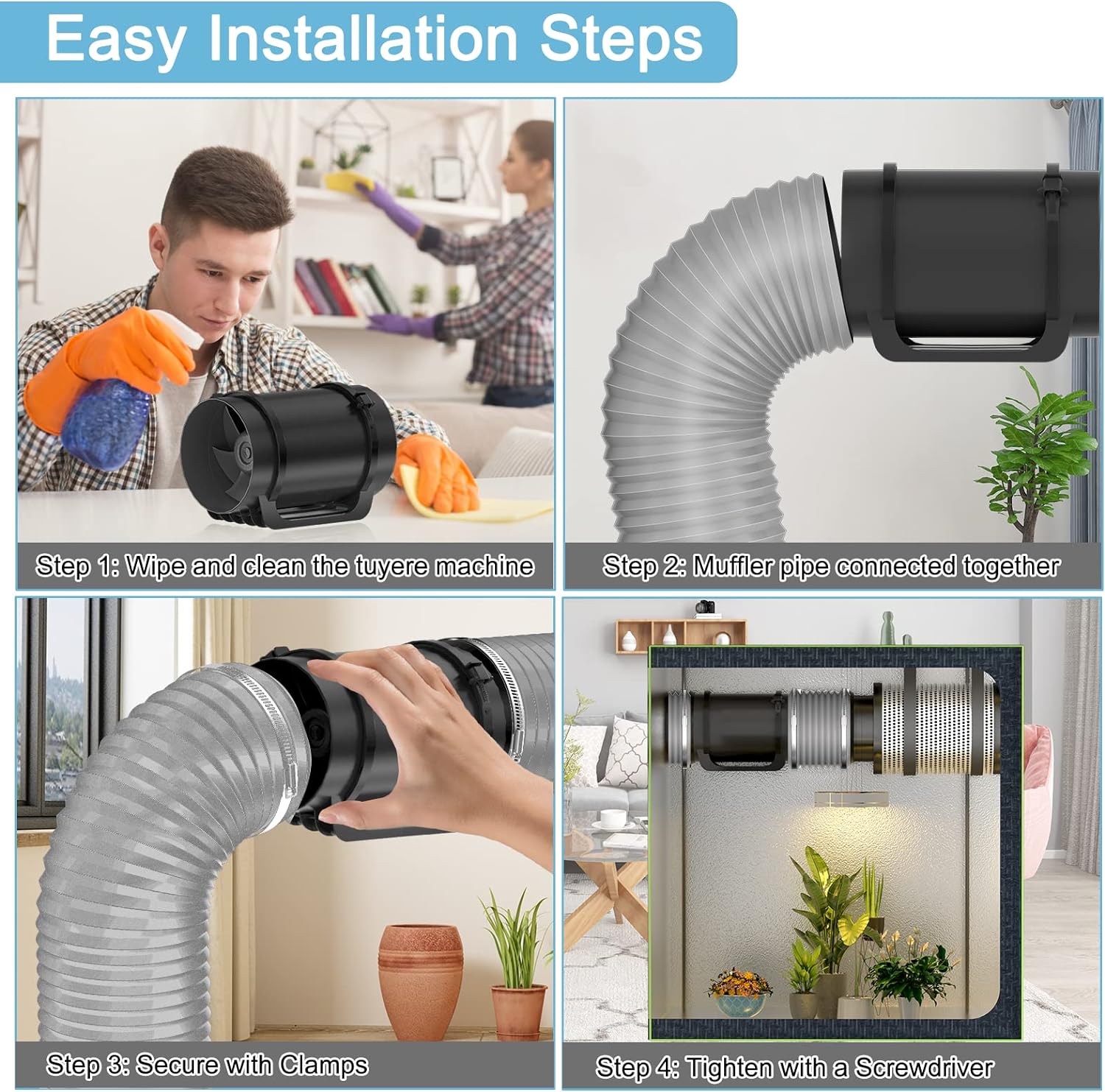 Easy Installation Steps

Step 1: Wipe and clean the tuyere machine

Step 2: Muffler pipe connected together

Step 3: Secure with Clamps

Step 4: Tighten with a Screwdriver