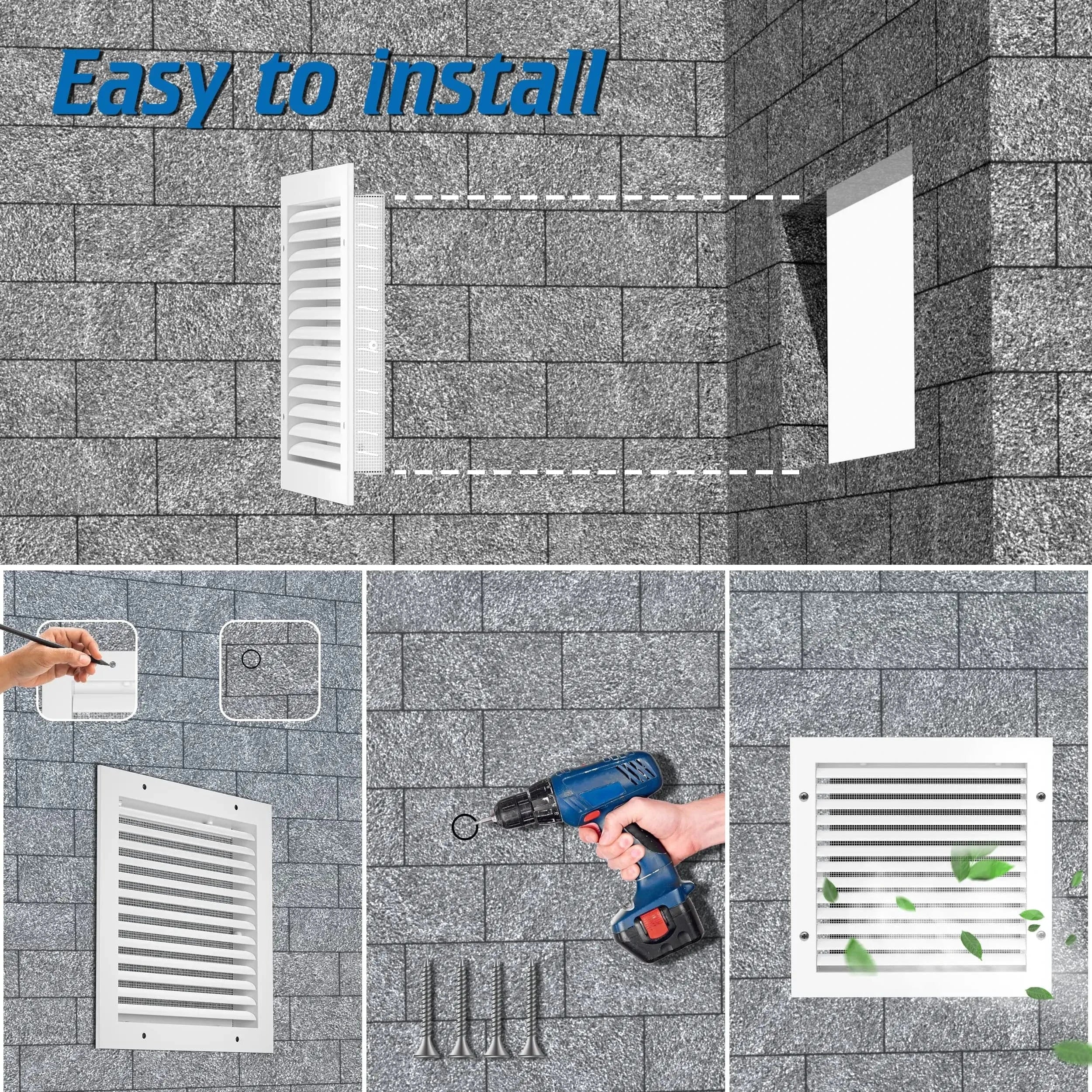 Easy to install