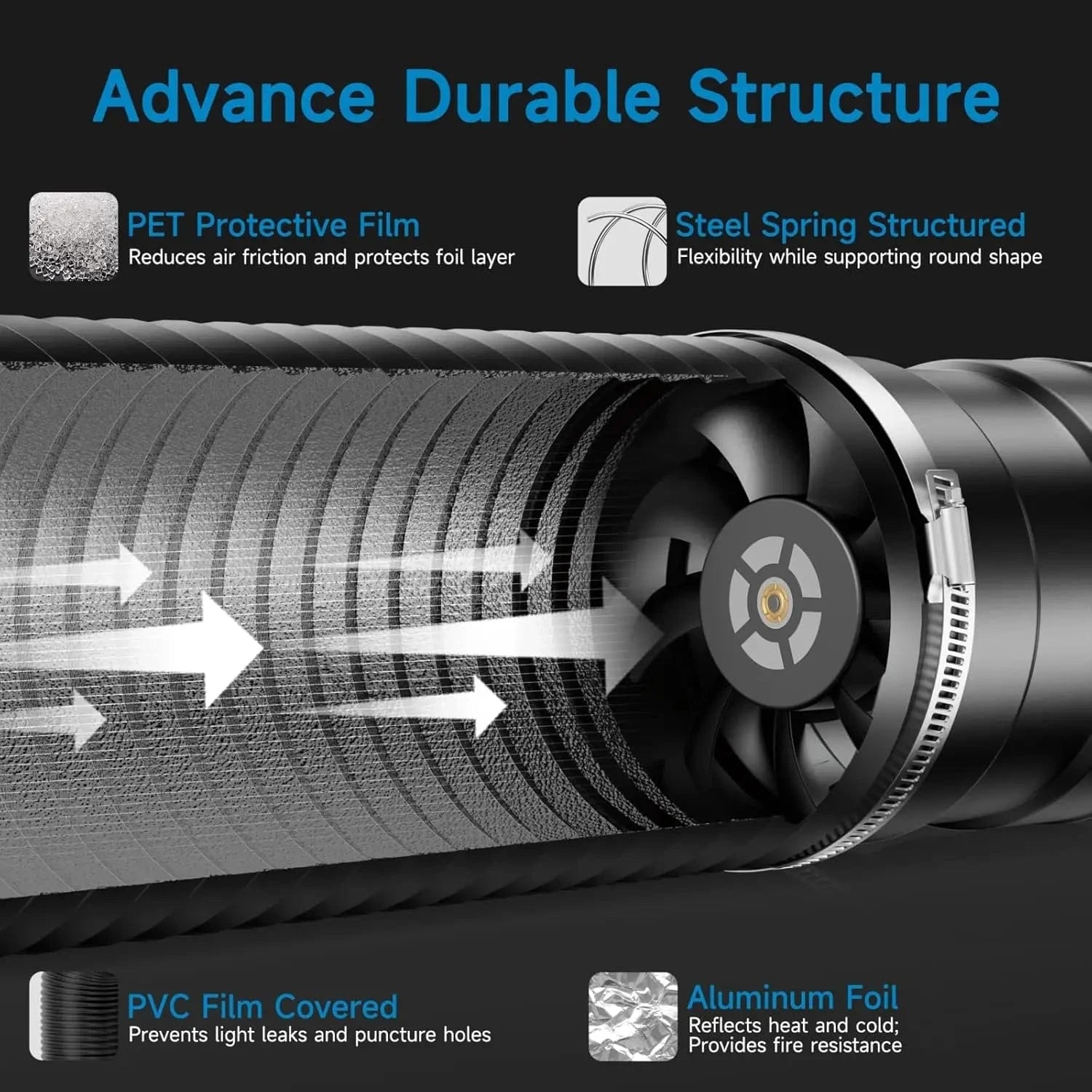 Advance Durable Structure

PET Protective Film
Reduces air friction and protects foil layer

Steel Spring Structured
Flexibility while supporting round shape

PVC Film Covered
Prevents light leaks and puncture holes

Aluminum Foil
Reflects heat and cold;
Provides fire resistance