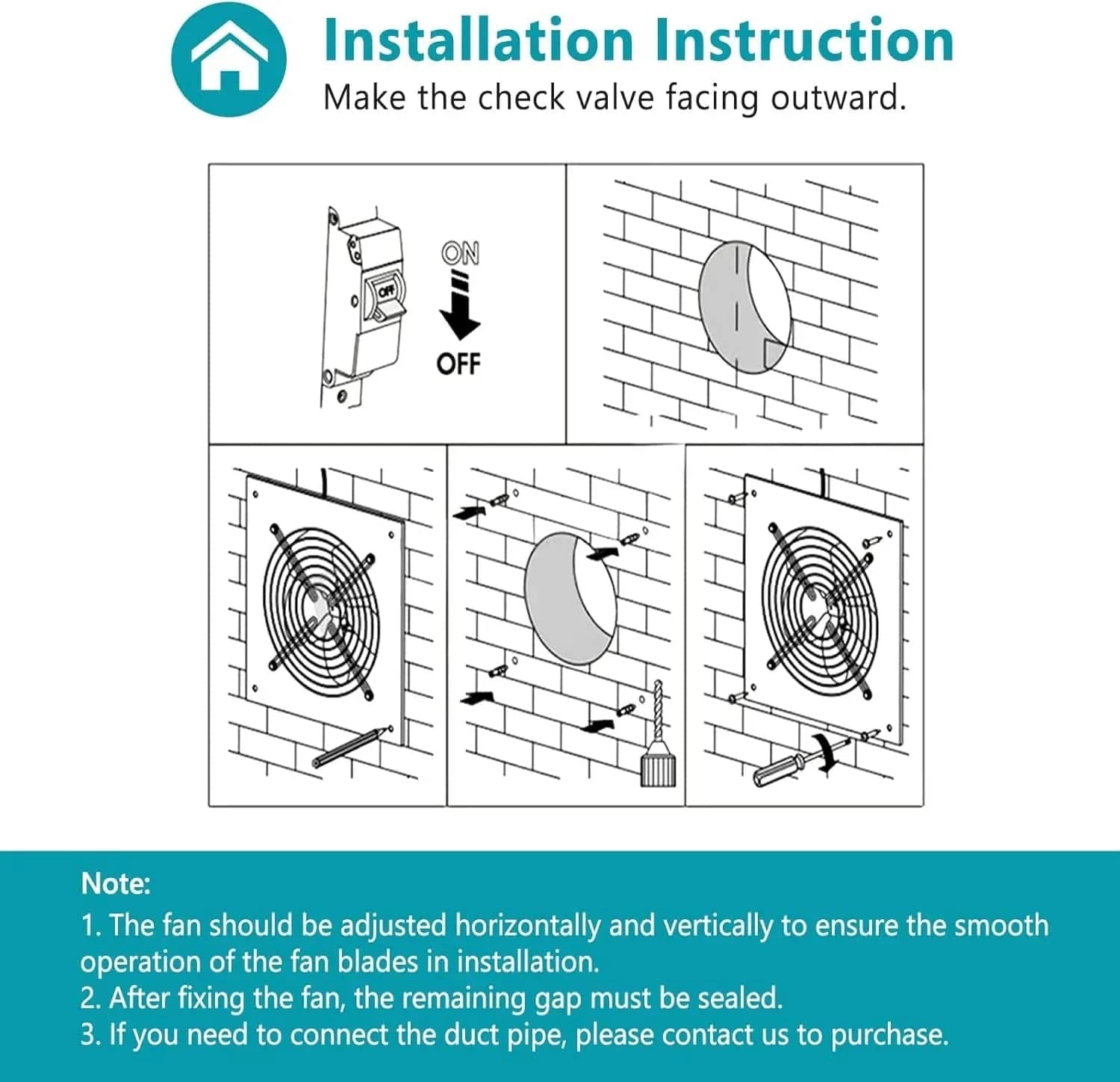 Installation Instruction
Make the check valve facing outward.

OFF

ON

OFF

Note:
1. The fan should be adjusted horizontally and vertically to ensure the smooth operation of the fan blades in installation.
2. After fixing the fan, the remaining gap must be sealed.
3. If you need to connect the duct pipe, please contact us to purchase.