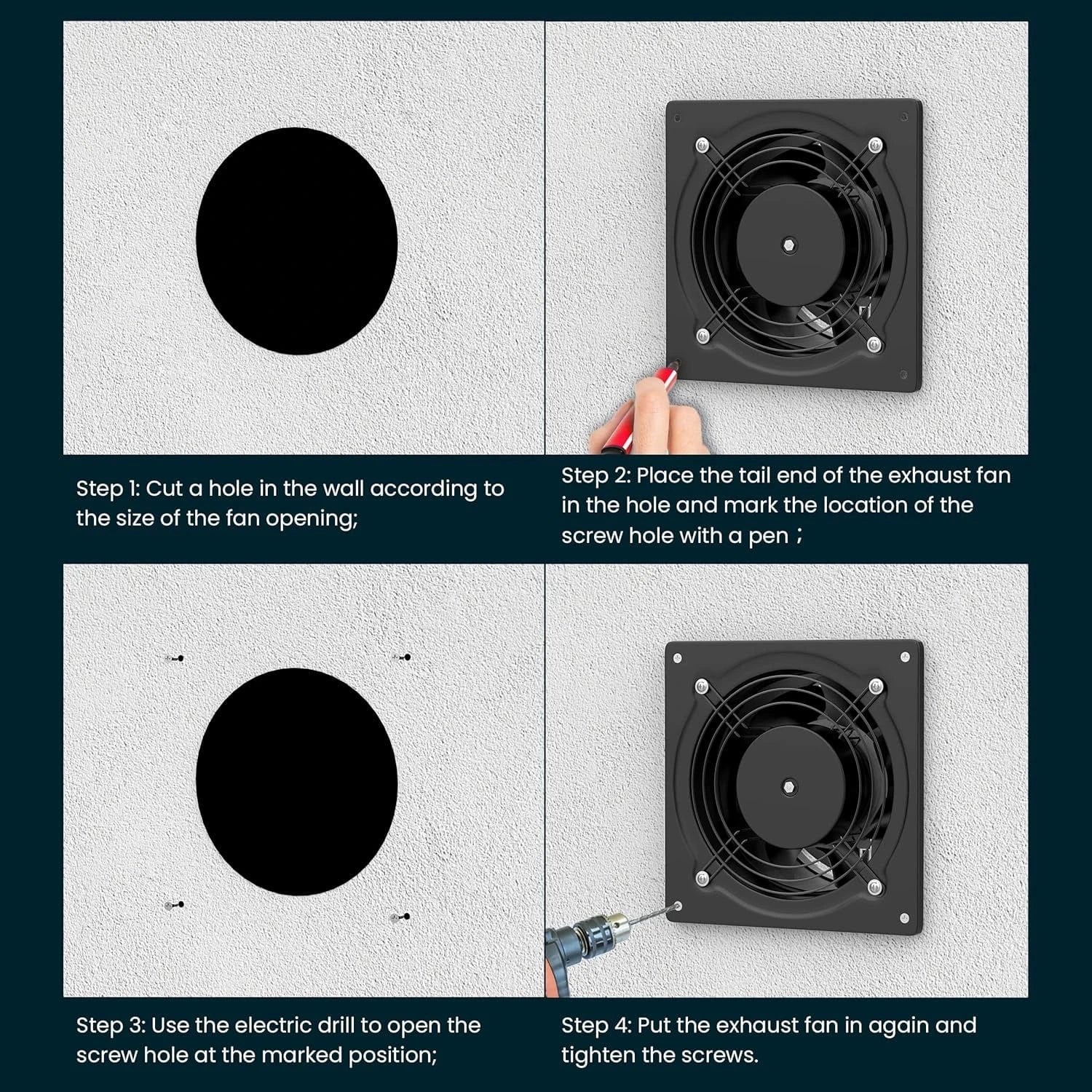 Step 1: Cut a hole in the wall according to the size of the fan opening;

Step 2: Place the tail end of the exhaust fan in the hole and mark the location of the screw hole with a pen；

Step 3: Use the electric drill to open the screw hole at the marked position;

Step 4: Put the exhaust fan in again and tighten the screws.