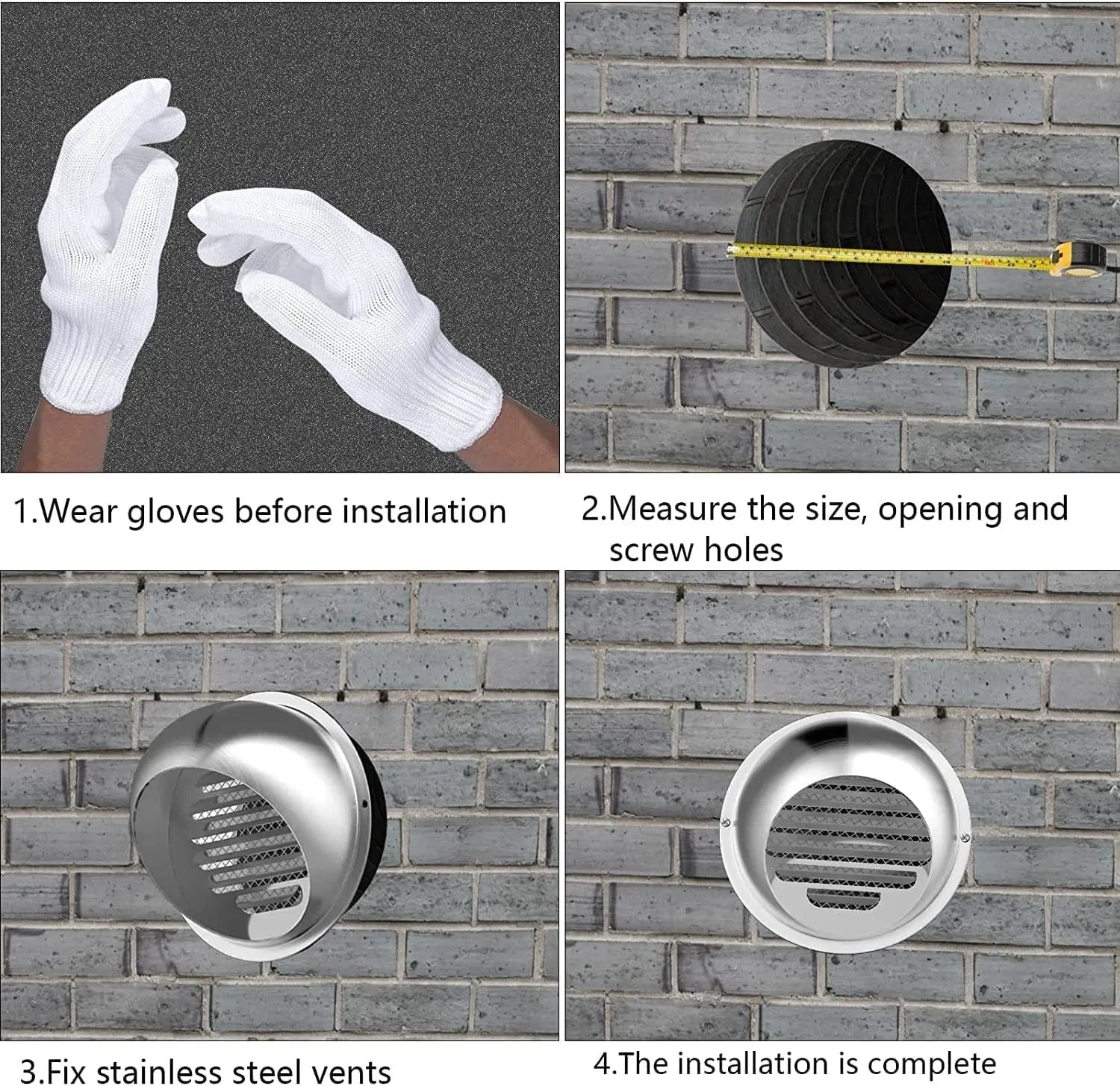 1.Wear gloves before installation

2.Measure the size, opening and screw holes

3.Fix stainless steel vents

4.The installation is complete