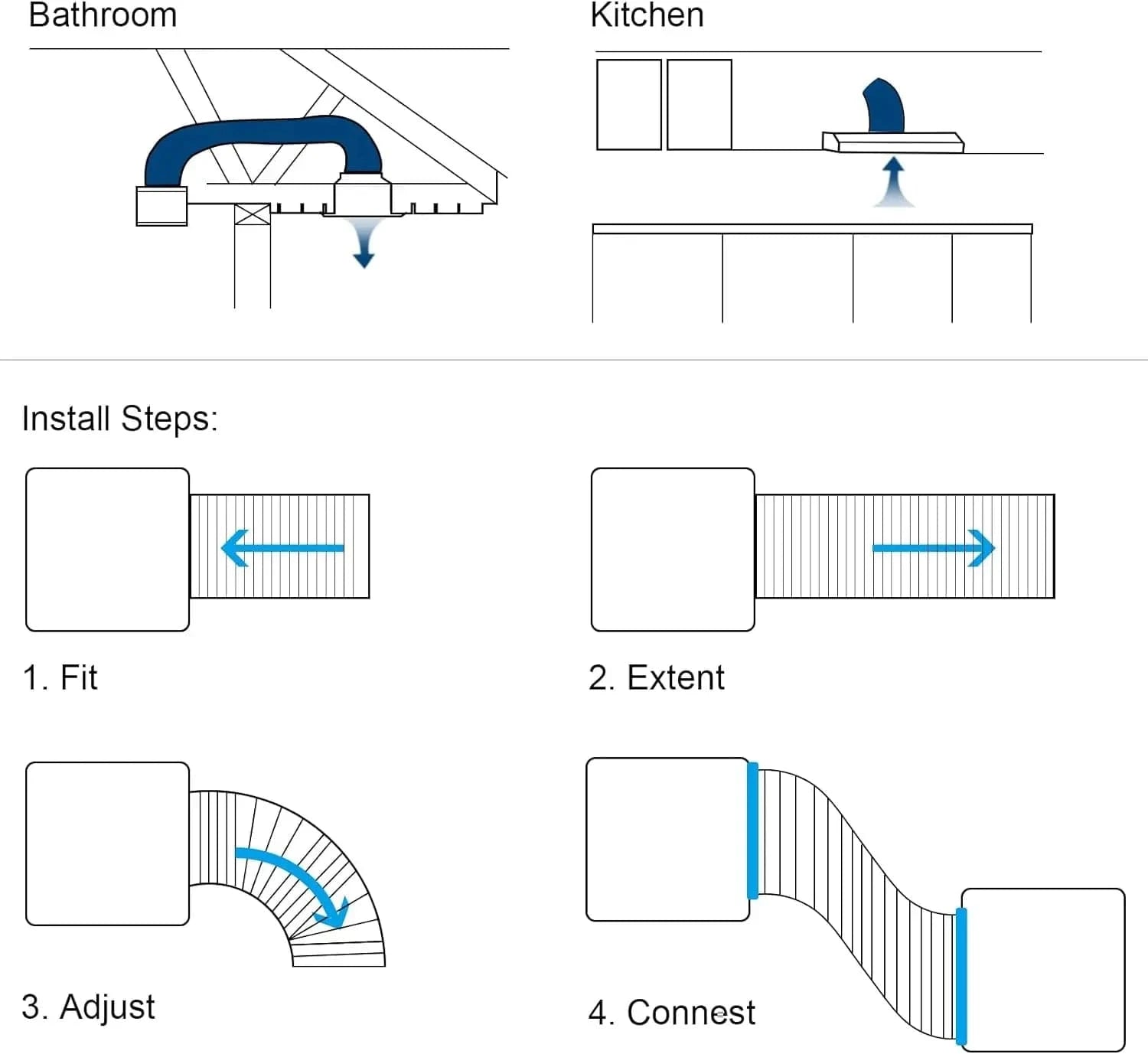 Bathroom

Kitchen

Install Steps:

1. Fit

2. Extent

3. Adjust

4. Connest