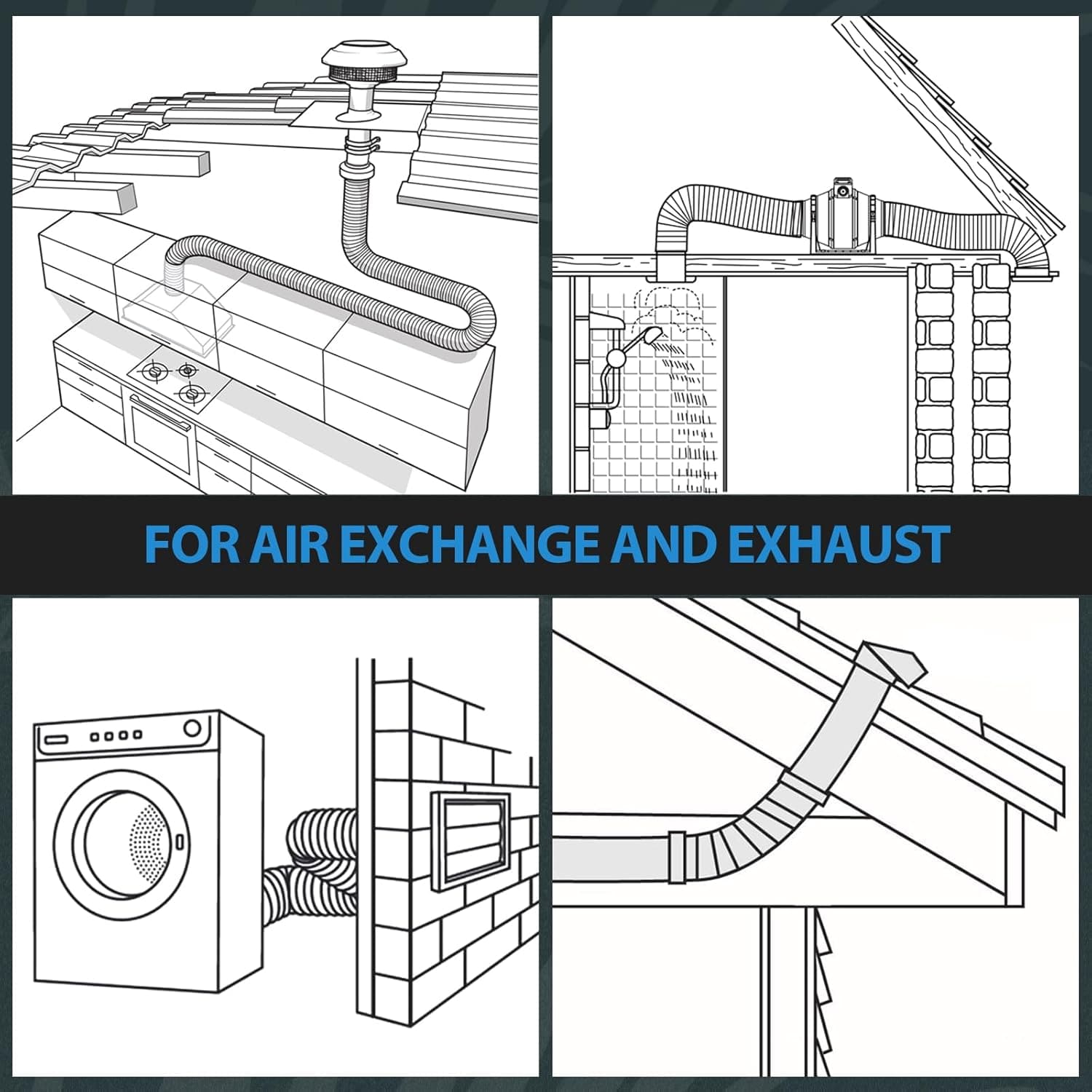 FOR AIR EXCHANGE AND EXHAUST