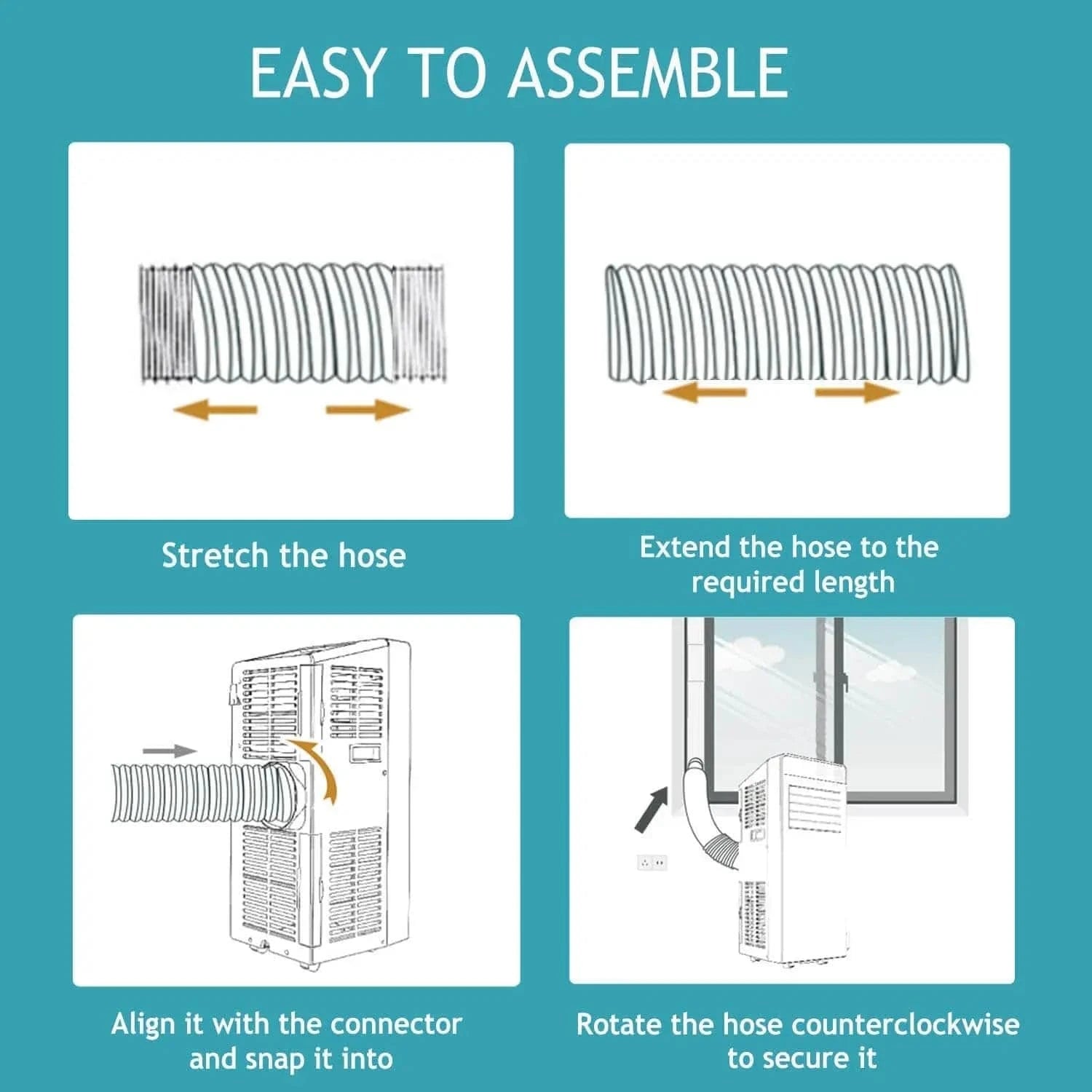 EASY TO ASSEMBLE

Stretch the hose

Extend the hose to the required length

Align it with the connector and snap it into

Rotate the hose counterclockwise to secure it