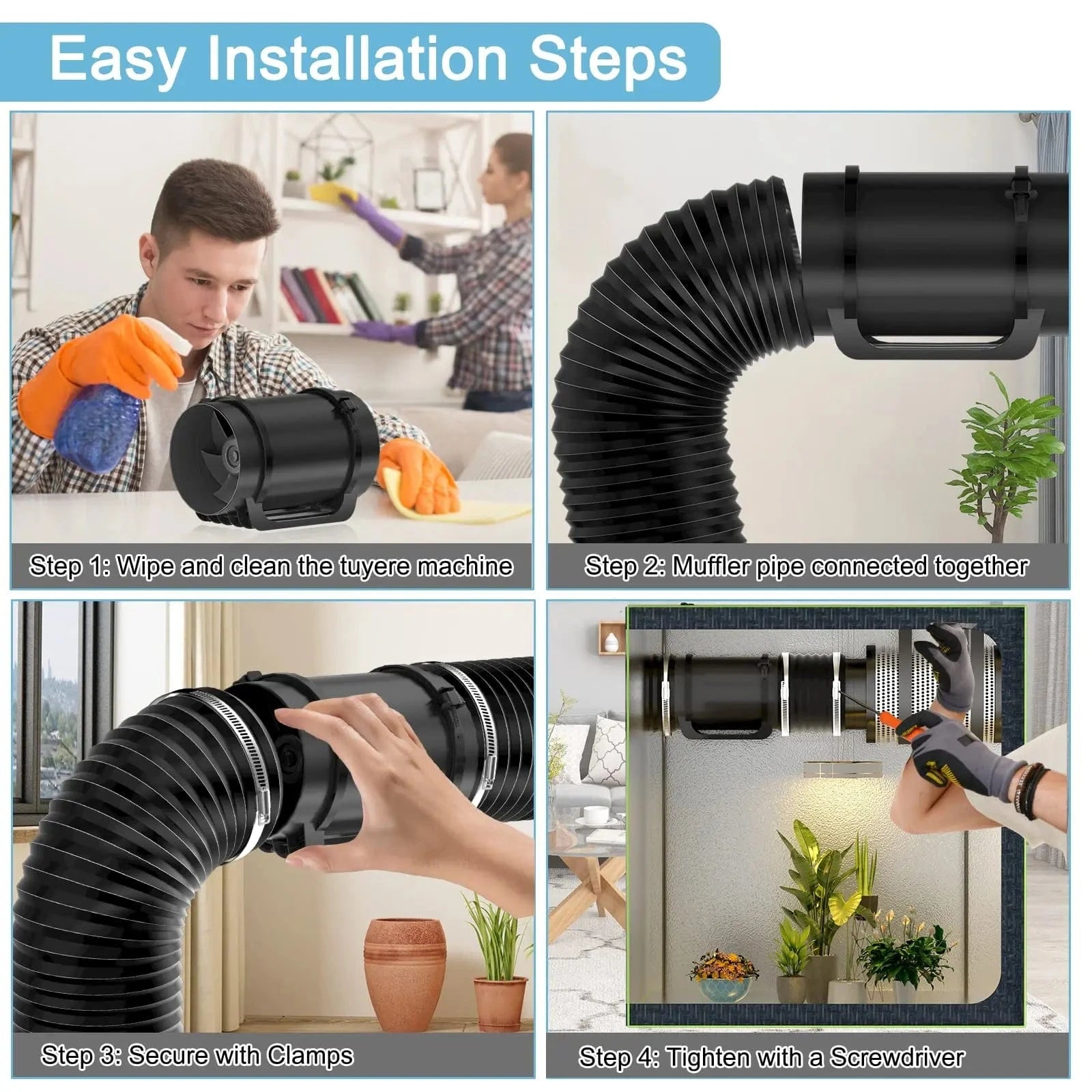 Easy Installation Steps

Step 1: Wipe and clean the tuyere machine

Step 2: Muffler pipe connected together

Step 3: Secure with Clamps

Step 4: Tighten with a Screwdriver