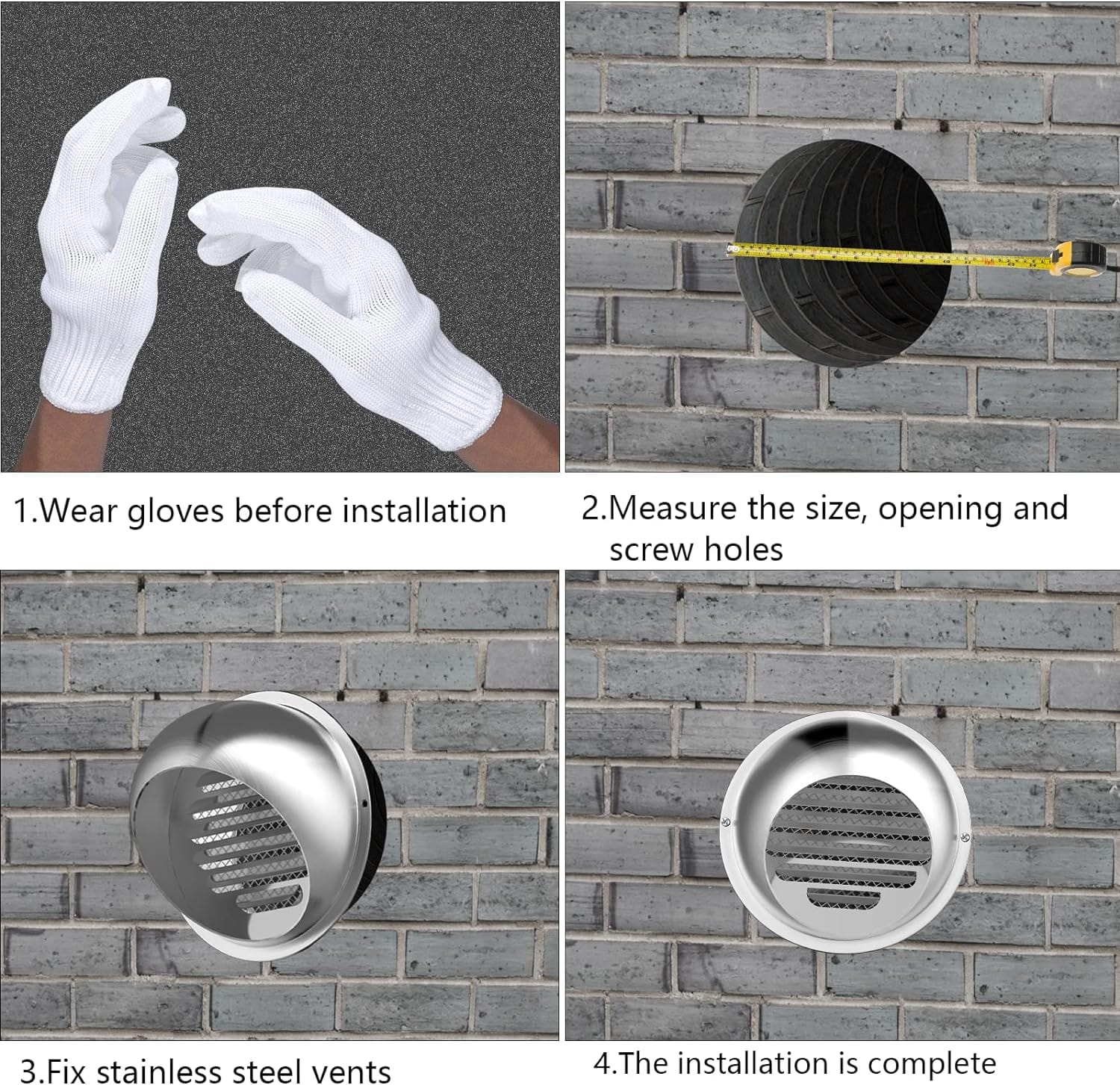 1.Wear gloves before installation

2.Measure the size, opening and screw holes

3.Fix stainless steel vents

4.The installation is complete