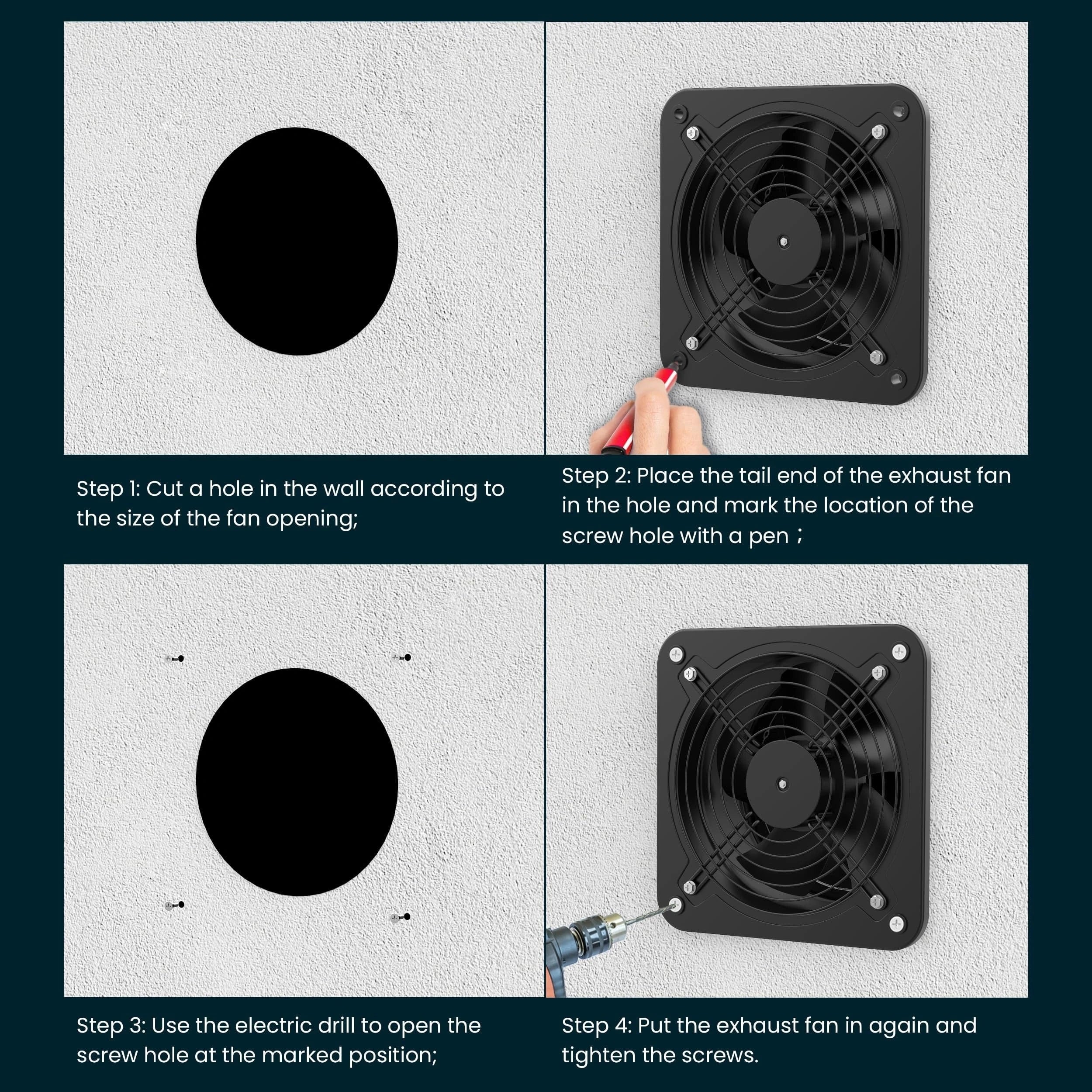 Step 1: Cut a hole in the wall according to the size of the fan opening;

Step 2: Place the tail end of the exhaust fan in the hole and mark the location of the screw hole with a pen；

Step 3: Use the electric drill to open the screw hole at the marked position;

Step 4: Put the exhaust fan in again and tighten the screws.