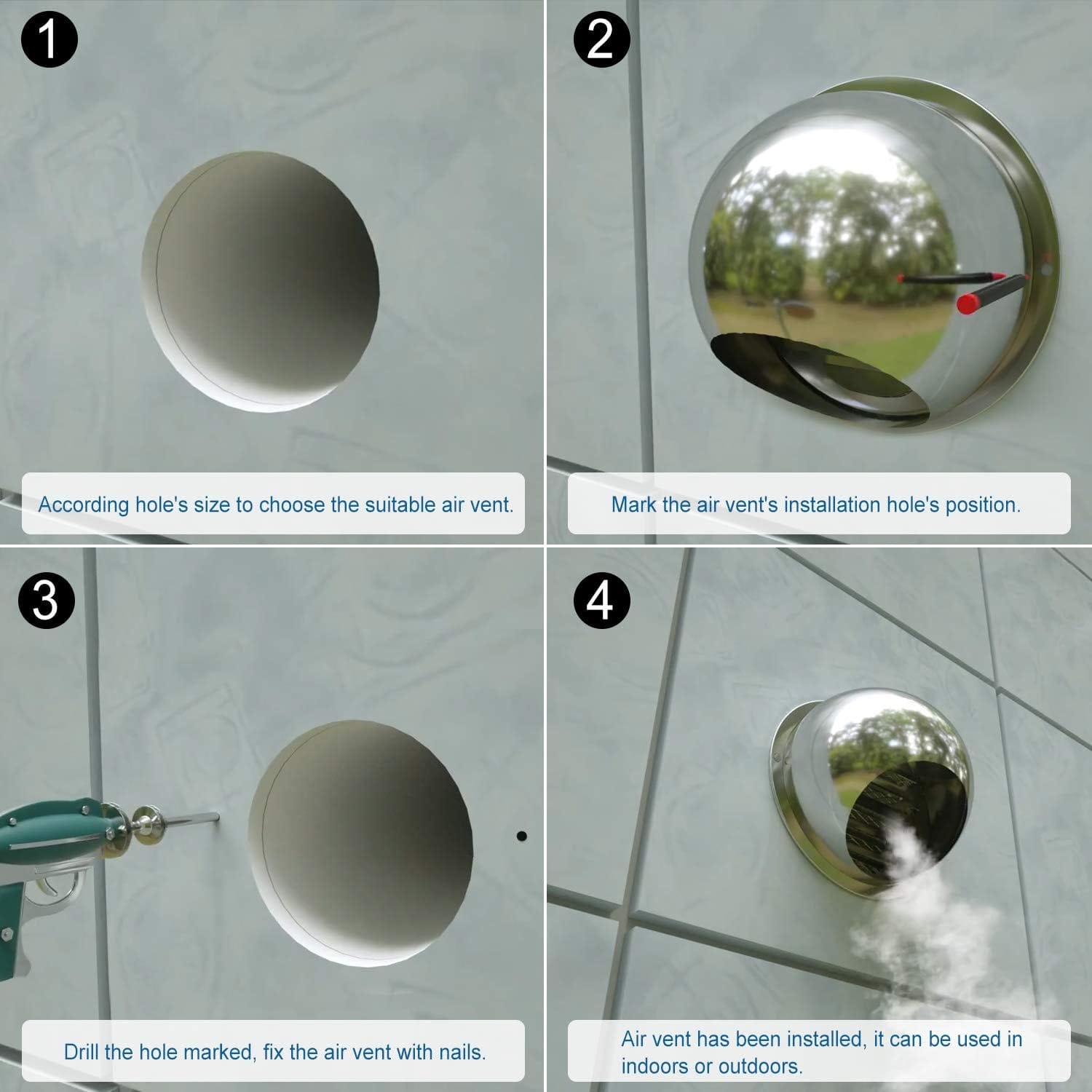 1

According hole's size to choose the suitable air vent.

2

Mark the air vent's installation hole's position.

3

Drill the hole marked, fix the air vent with nails.

4

Air vent has been installed, it can be used in indoors or outdoors.