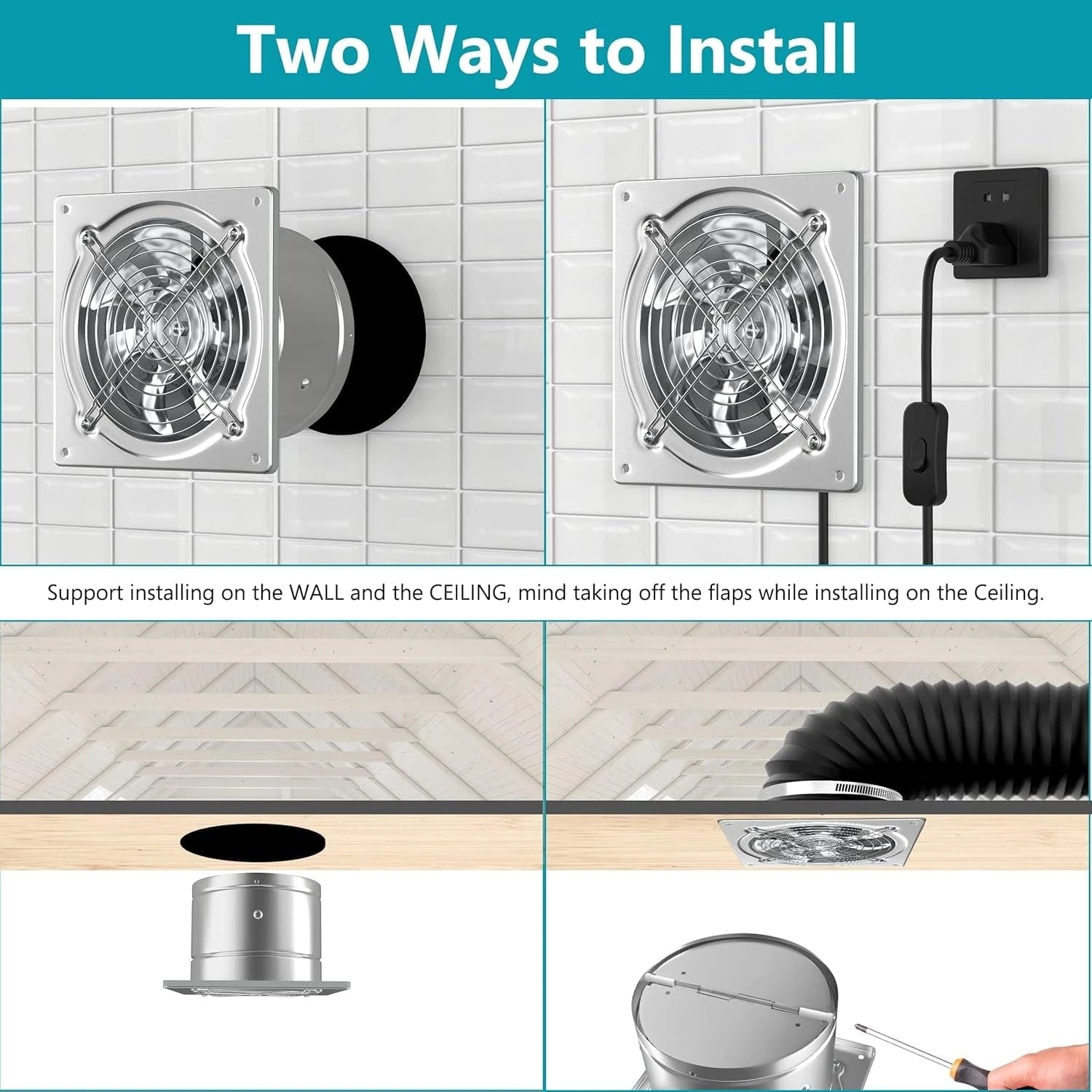 Two Ways to Install

Support installing on the WALL and the CEILING, mind taking off the flaps while installing on the Ceiling.