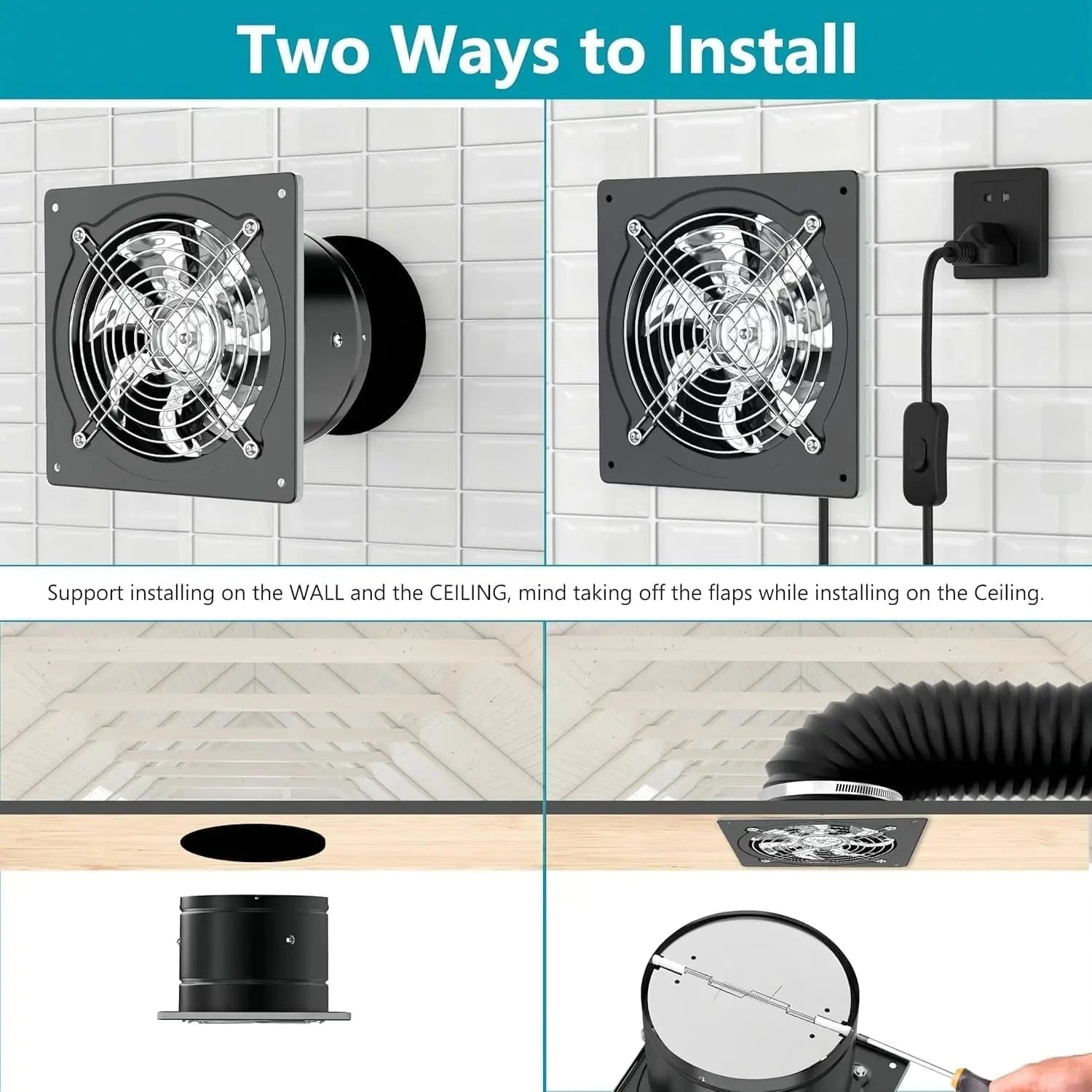 Two Ways to Install

Support installing on the WALL and the CEILING, mind taking off the flaps while installing on the Ceiling.